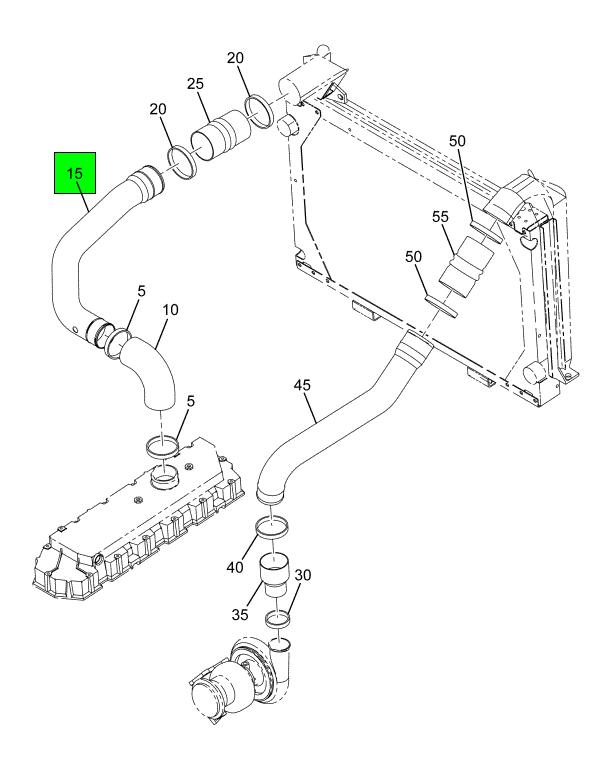 20
25
20
15
50
55
50
5
10
5
45
40
30
35