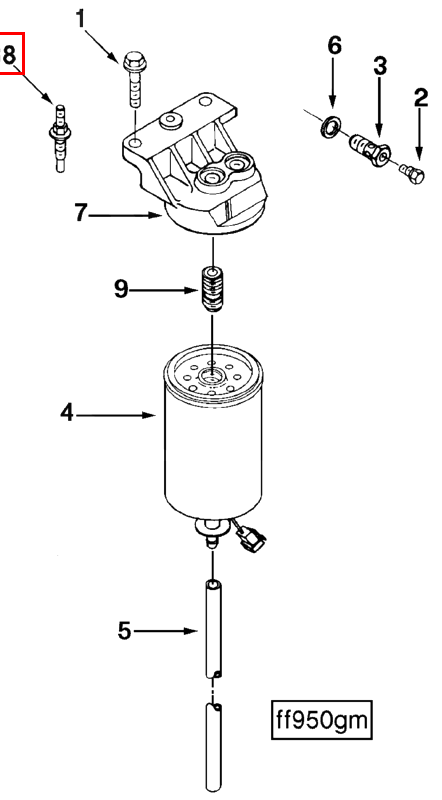 8
1
6
3
2
7
9
4
5
ff950gm