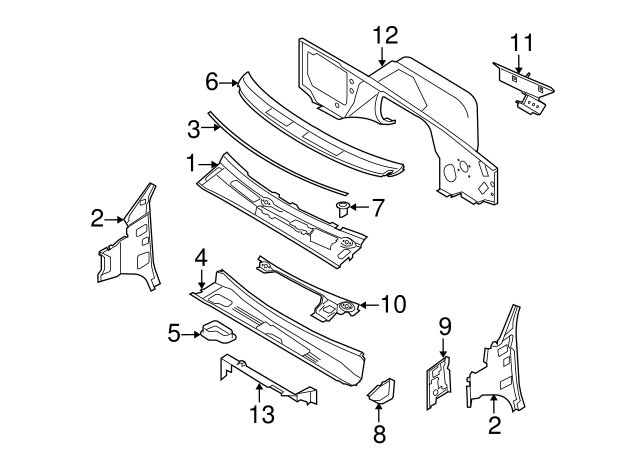 12
11
6
3
1
7
2
4
10
5
9
13
8
2