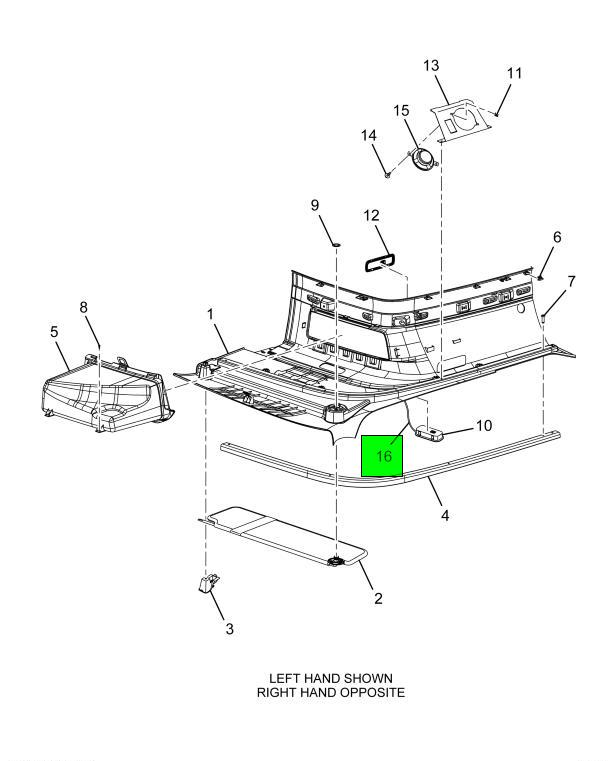 13
11
15
14
9
12
6
7
8
5
1
10
16
4
2
3

LEFT HAND SHOWN
RIGHT HAND OPPOSITE