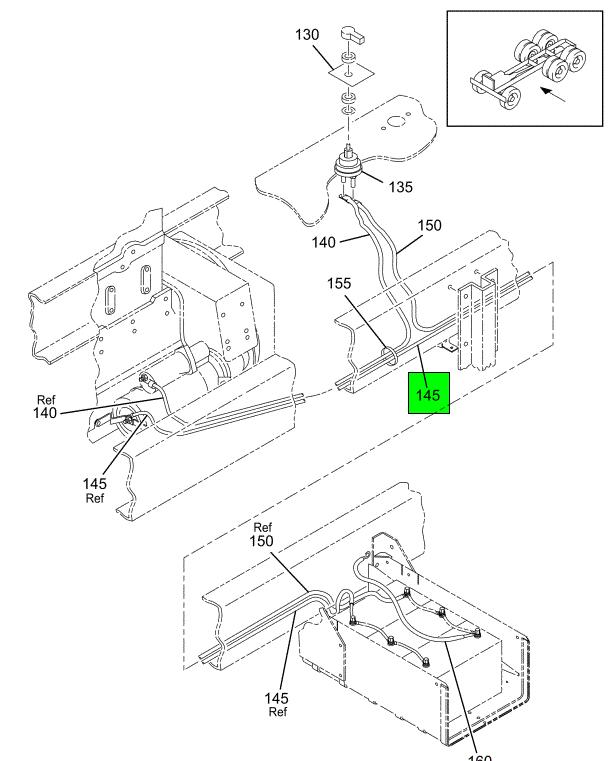 130
135
140
150
155
145
Ref
140
145
Ref
Ref
150
145
Ref
160