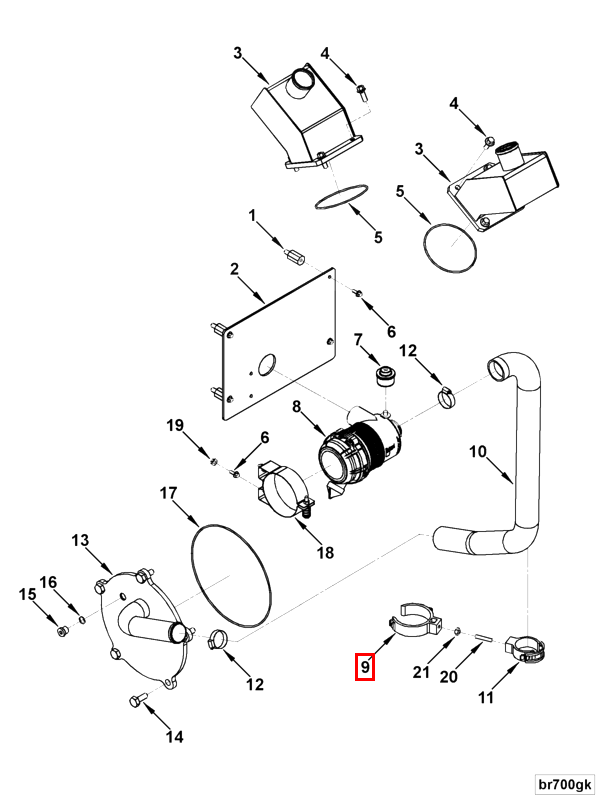 3
4
4
3
5
5
1
2
6
7
12
8
19
6
10
17
18
13
16
15
12
9
21
20
11
14
br700gk