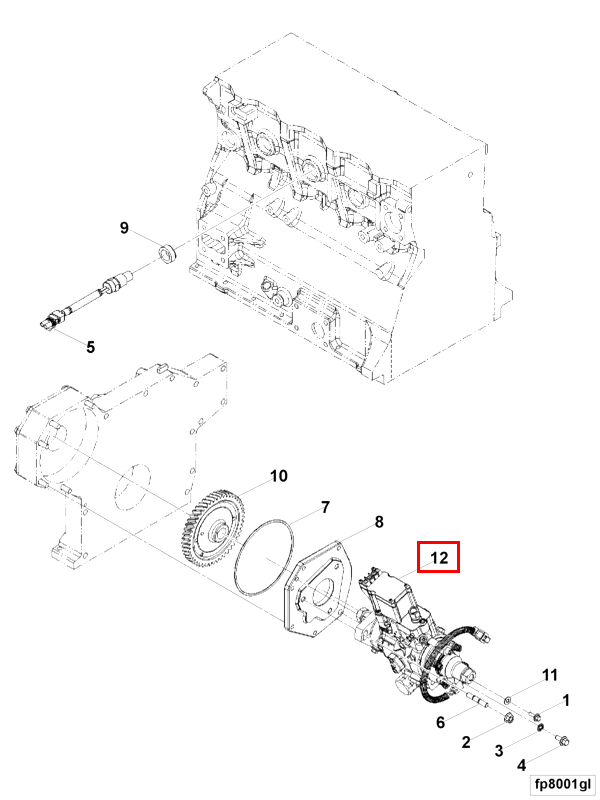 9
5
10
7
8
12
11
1
6
2
3
4
fp8001gl