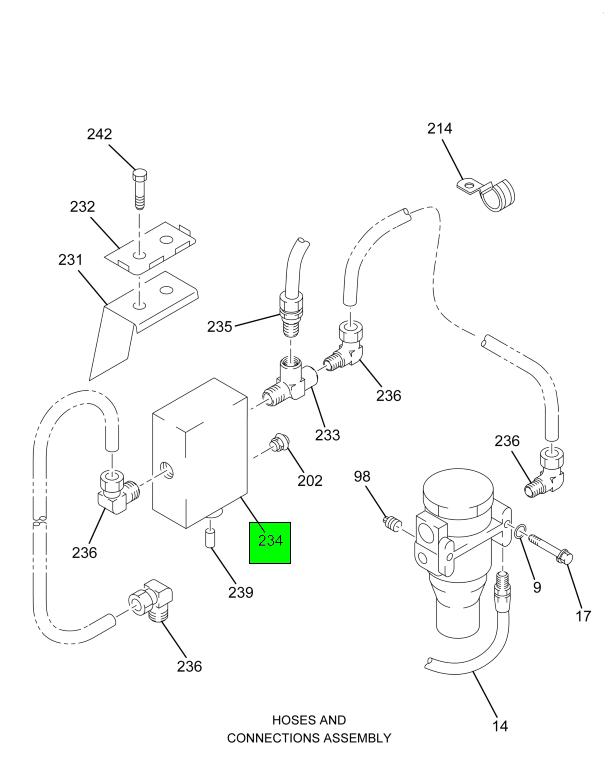 242
214
232
231
235
236
233
236
202
98
236
234
239
9
17
236
14
HOSES AND
CONNECTIONS ASSEMBLY