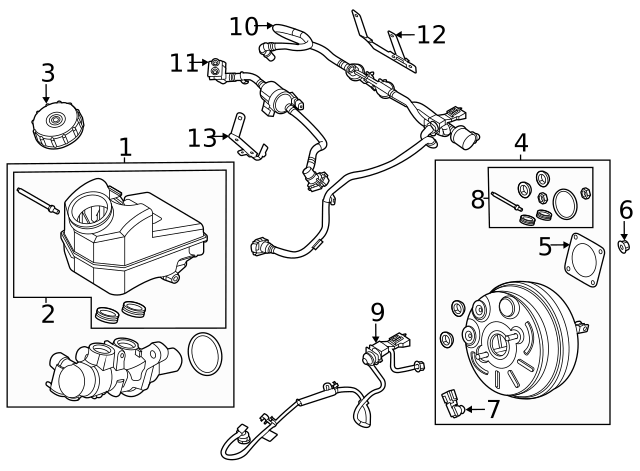 10
12
11
3
13
1
4
8
6
5
2
9
7