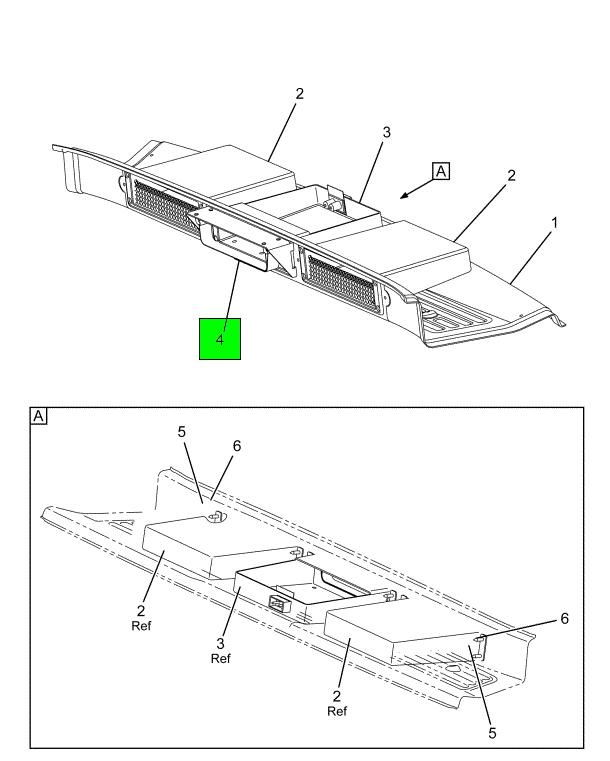 2
3
A
2
1
4

A
5
6
2
Ref
3
Ref
6
2
Ref
5