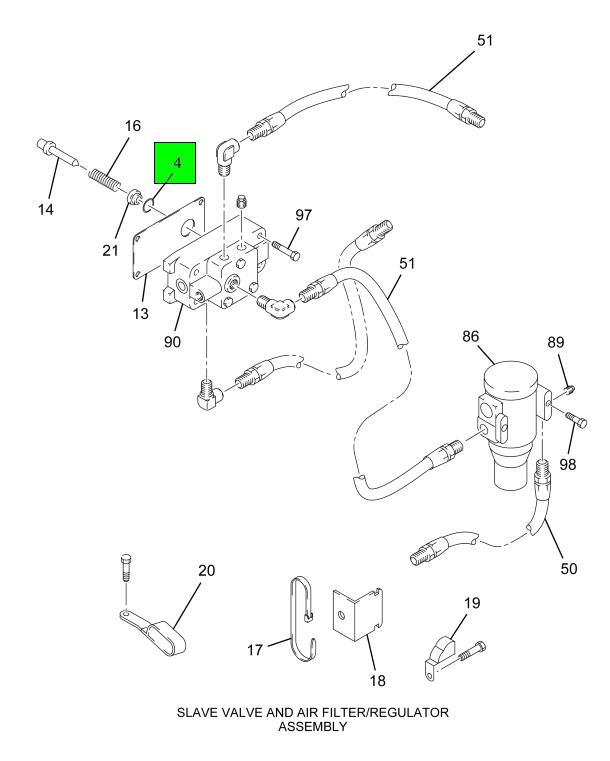 51

16

4

14

21

97

51

13

90

86

89

98

50

20

19

17

18

SLAVE VALVE AND AIR FILTER/REGULATOR ASSEMBLY