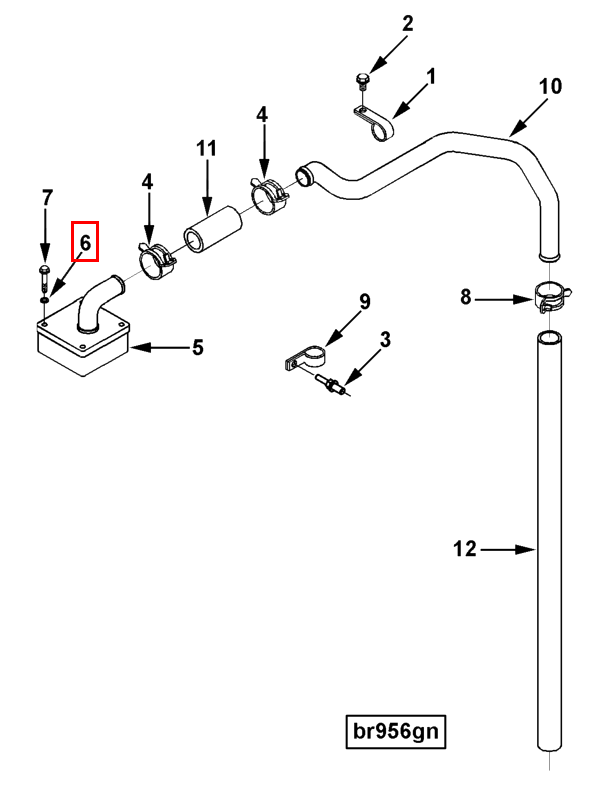 2
1
10
4
11
4
7
6
5
9
3
8
12
br956gn