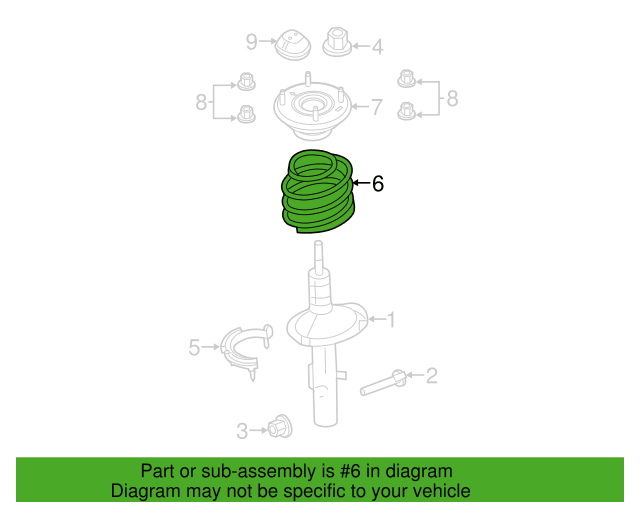 9
4
8
7
8
6
1
5
2
3

Part or sub-assembly is #6 in diagram
Diagram may not be specific to your vehicle