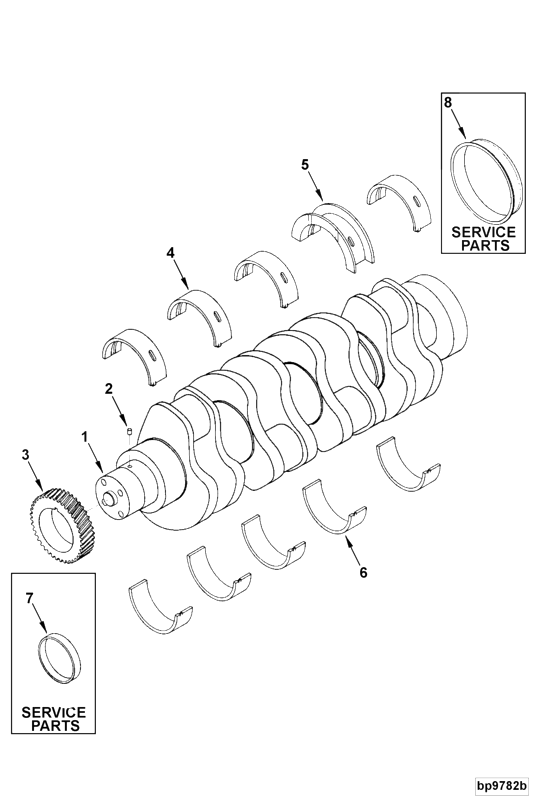 8

SERVICE PARTS

5

4

2

1

3

6

7

SERVICE PARTS

bp9782b