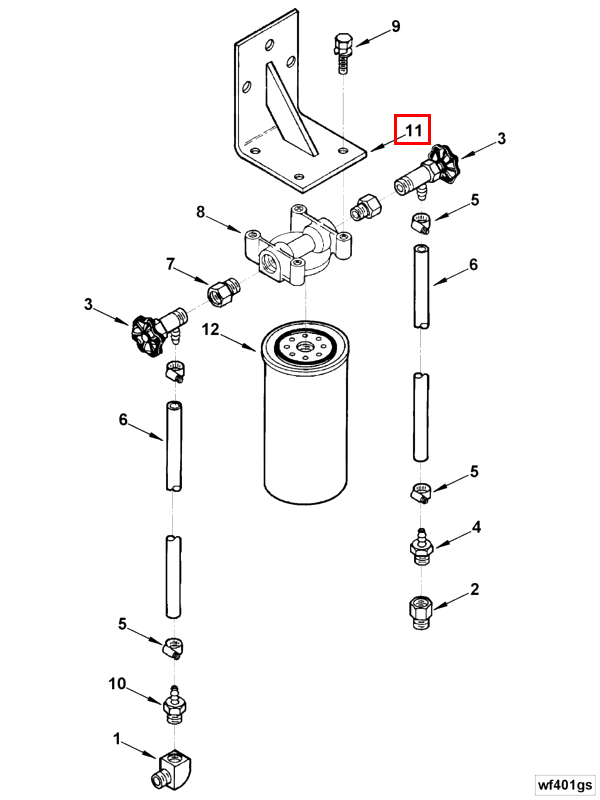 9
11
3
5
8
6
7
3
12
6
5
4
2
5
10
1
wf401gs