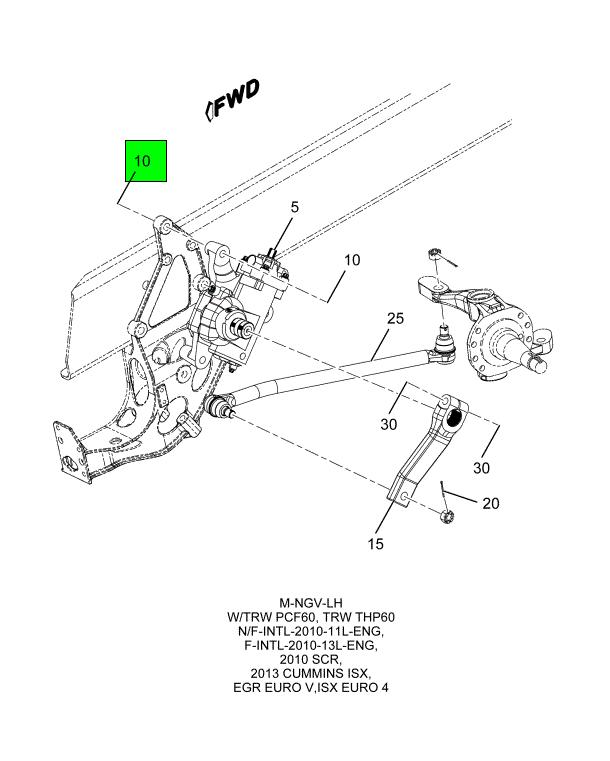 FWD

10

5

10

25

30

30

20

15

M-NGV-LH
W/TRW PCF60, TRW THP60
N/F-INTL-2010-11L-ENG,
F-INTL-2010-13L-ENG,
2010 SCR,
2013 CUMMINS ISX,
EGR EURO V,ISX EURO 4