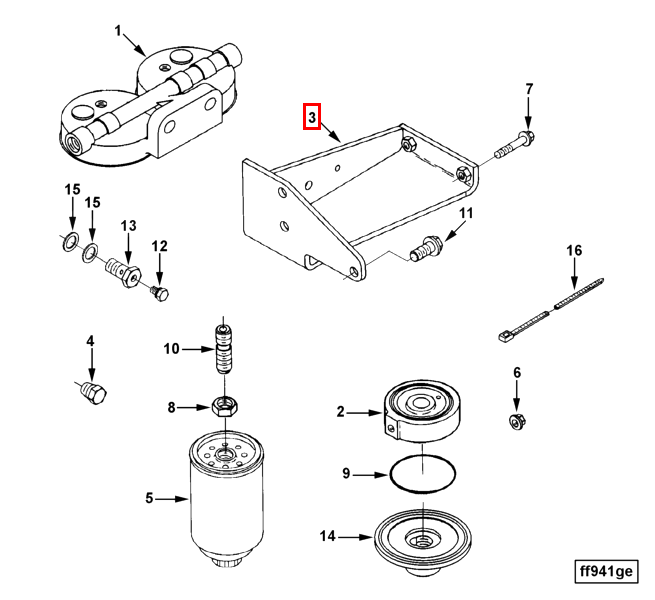 1
3
7
15
15
13
12
11
16
4
10
8
6
2
9
5
14
ff941ge