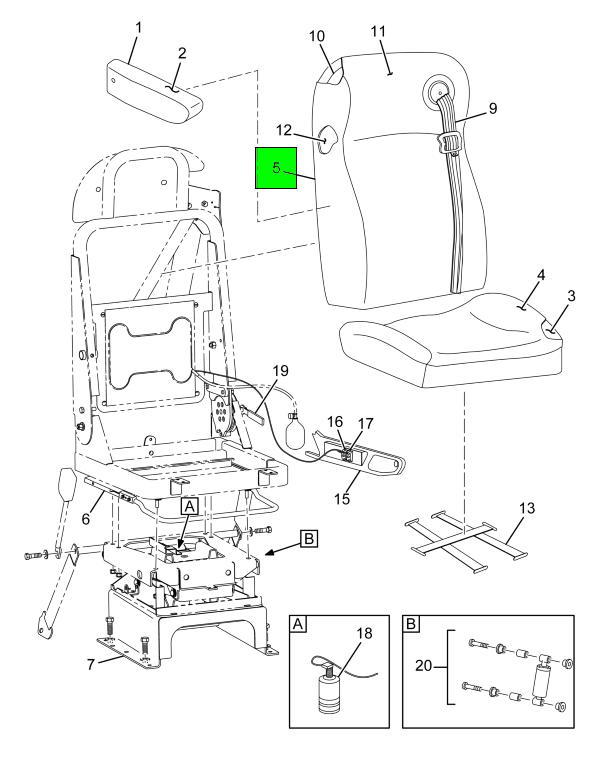 1
2
10
11
9
12
5
4
3
19
16
17
15
6
A
B
13
7
A
18
B
20