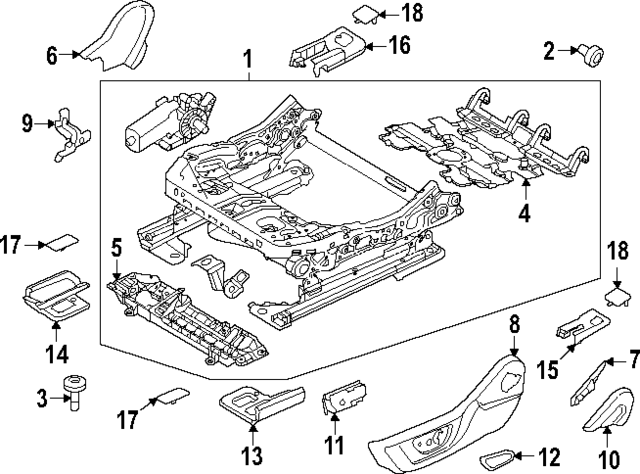 18
6
16
1
2
9
4
17
5
18
14
8
15
7
3
17
13
11
12
10