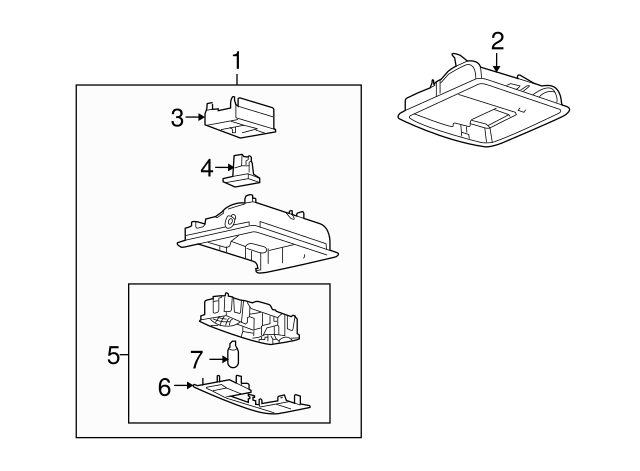 1
2
3
4
5
7
6