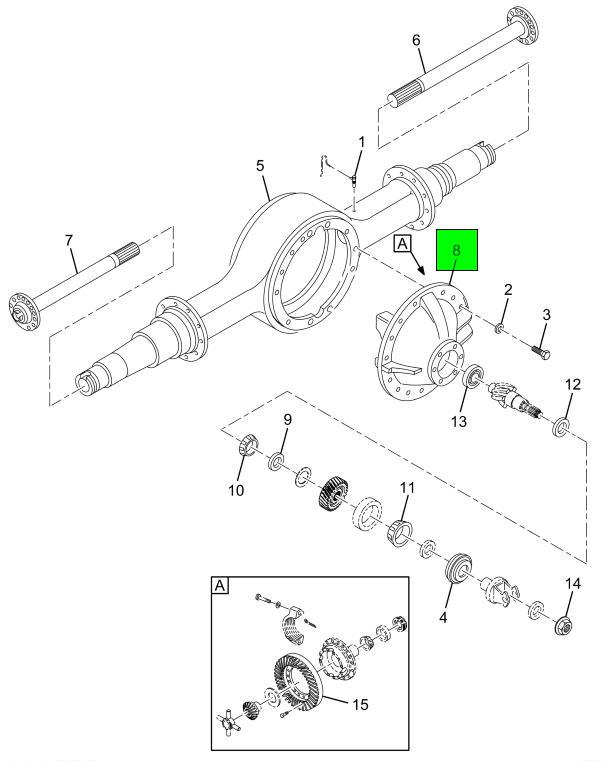 6
1
5
7
A
8
2
3
12
13
9
10
11
4
14
A
15