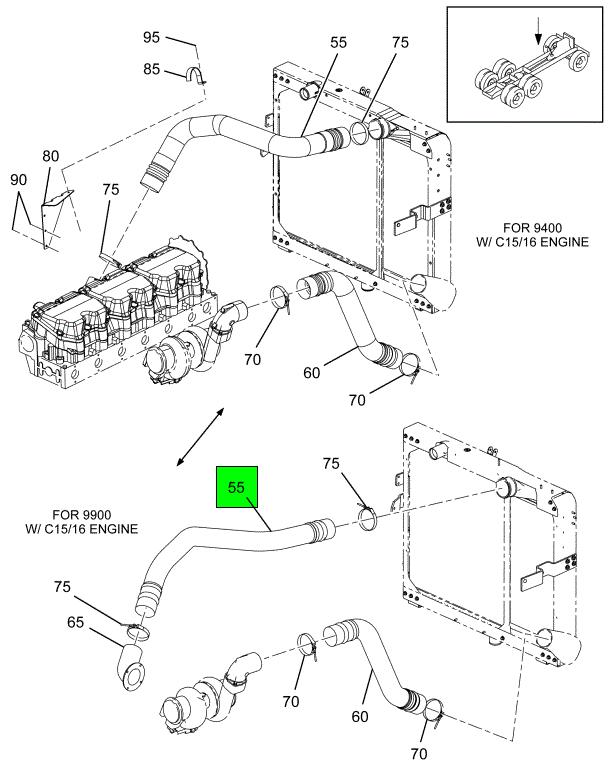 95
85
55
75
80
90
75
FOR 9400
W/ C15/16 ENGINE
70
60
70
55
75
FOR 9900
W/ C15/16 ENGINE
75
65
70
60
70