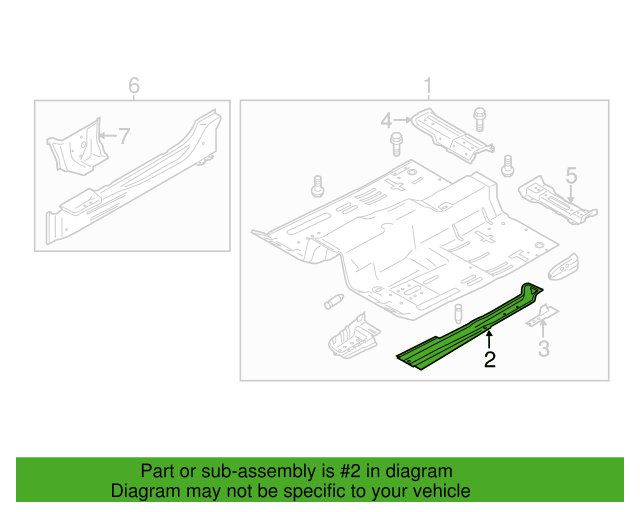 6
7
1
4
5
2
3

Part or sub-assembly is #2 in diagram
Diagram may not be specific to your vehicle