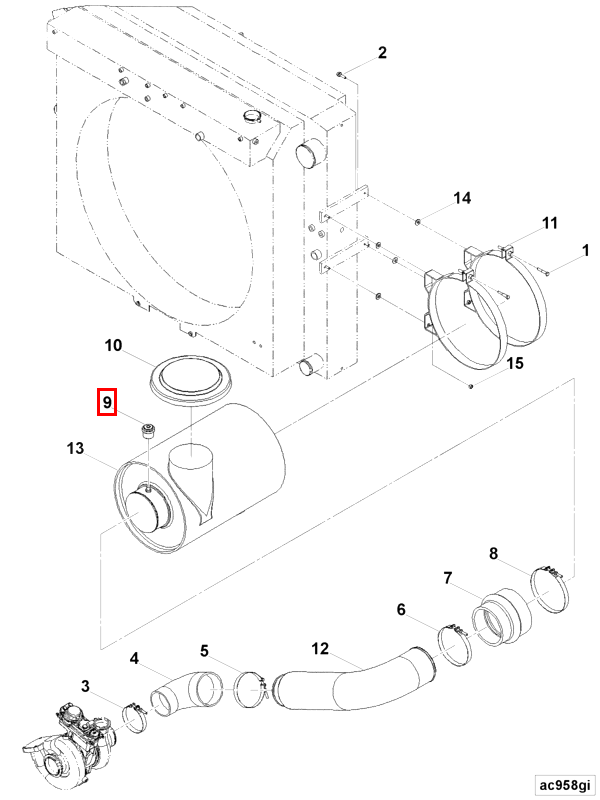 2
14
11
1
15
10
9
13
8
7
6
12
5
4
3
ac958gi