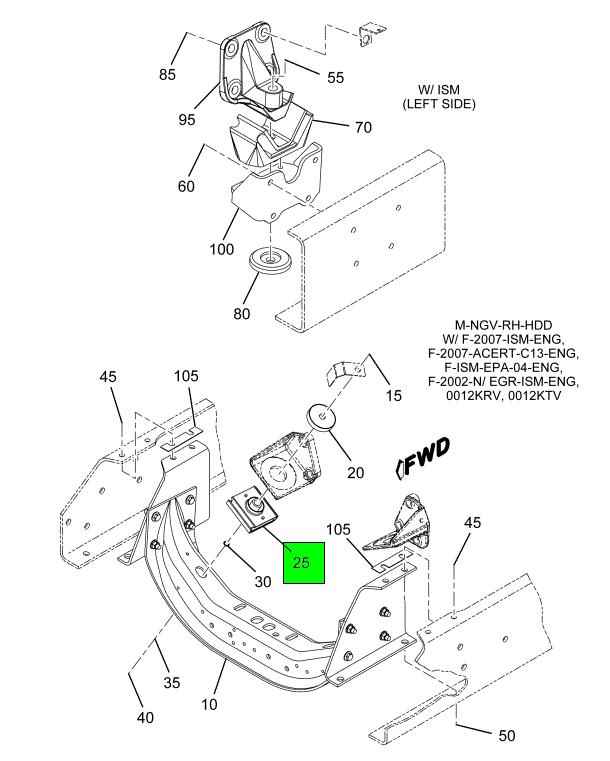 85

55

W/ ISM
(LEFT SIDE)

95

70

60

100

80

M-NGV-RH-HDD
W/ F-2007-ISM-ENG,
F-2007-ACERT-C13-ENG,
F-ISM-EPA-04-ENG,
F-2002-N/ EGR-ISM-ENG,
0012KRV, 0012KTV

45

105

15

20

FWD

105

45

25

30

35

10

40

50