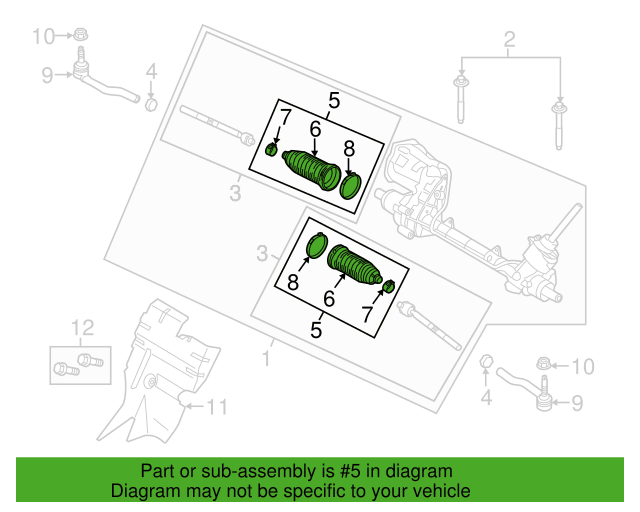 10
9
4
2
5
7
6
8
3
3
8
6
7
5
1
12
11
4
10
9

Part or sub-assembly is #5 in diagram
Diagram may not be specific to your vehicle