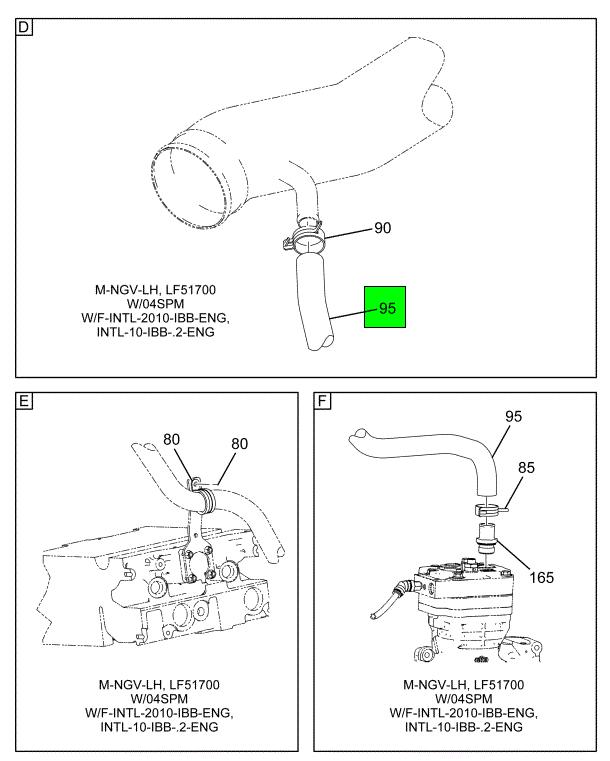 D

90

95

M-NGV-LH, LF51700
W/04SPM
W/F-INTL-2010-IBB-ENG,
INTL-10-IBB-.2-ENG

E

80

80

M-NGV-LH, LF51700
W/04SPM
W/F-INTL-2010-IBB-ENG,
INTL-10-IBB-.2-ENG

F

95

85

165

M-NGV-LH, LF51700
W/04SPM
W/F-INTL-2010-IBB-ENG,
INTL-10-IBB-.2-ENG