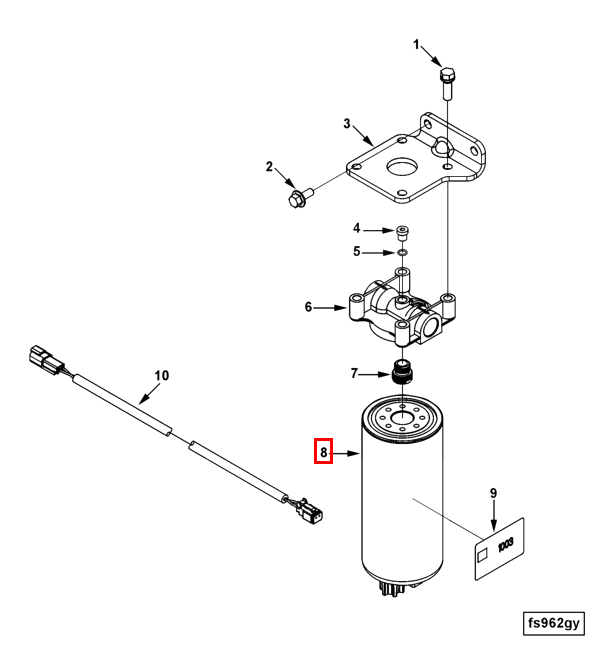 1
3
2
4
5
6
7
10
8
9
1003
fs962gy