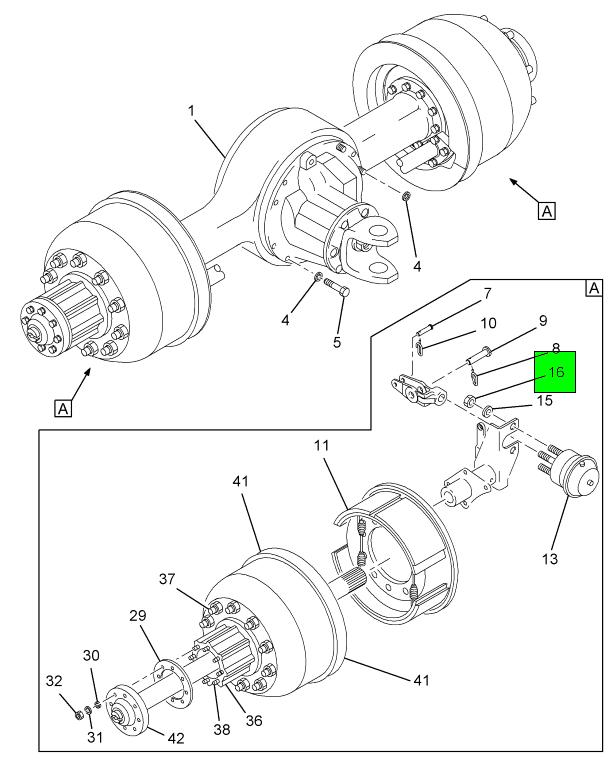 1
A
4
4
5
A
A
7
10
9
8
16
15
11
41
13
37
29
30
32
31
42
38
36
41