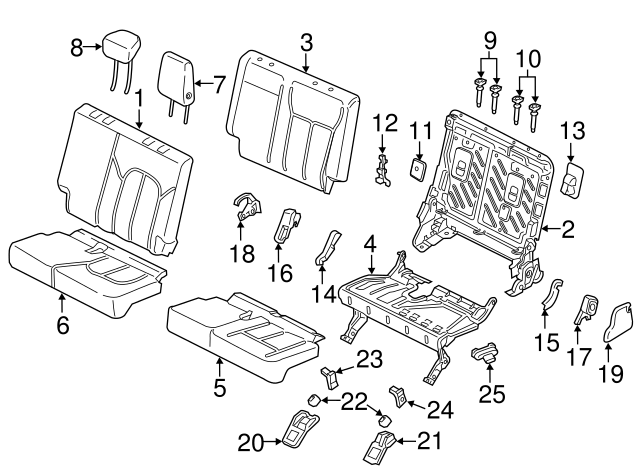 8
7
1
3
9
10
12
11
13
2
18
16
14
4
6
5
15
17
19
23
25
22
24
20
21