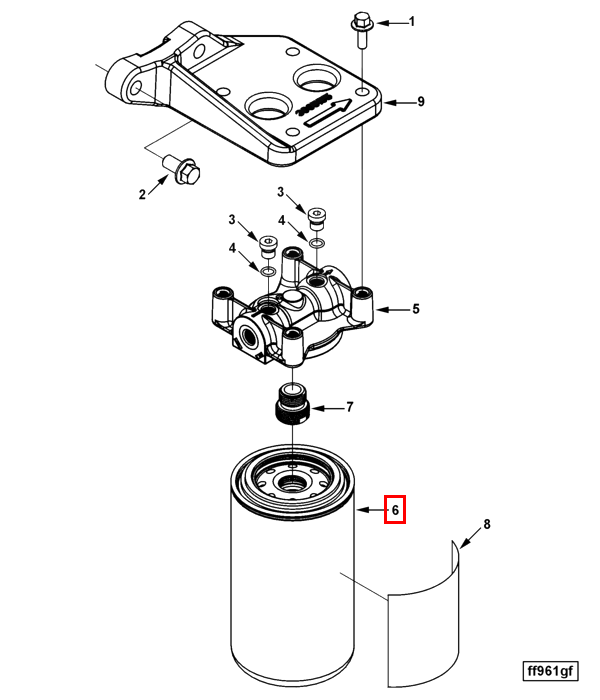 1
9
2
3
3
4
4
5
7
6
8
ff961gf