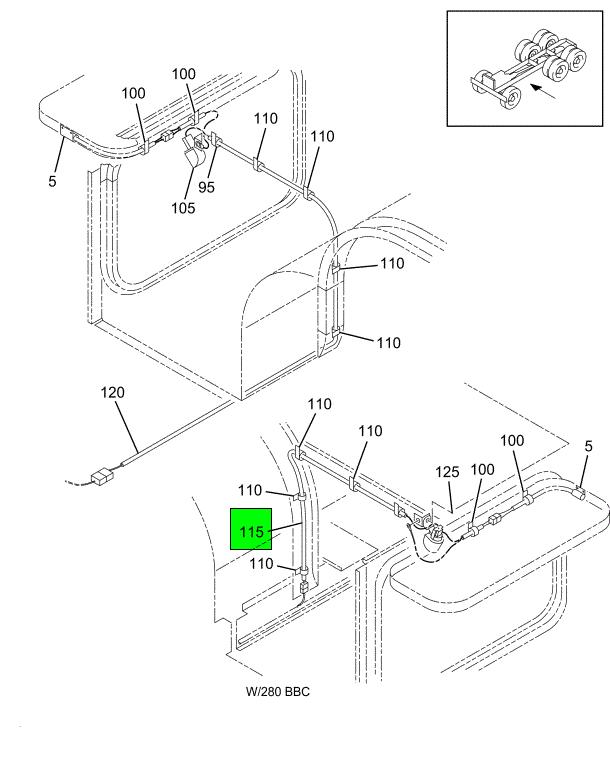 100
100
110
110
5
95
105
110
110
120
110
110
100
5
125
100
110
115
110
W/280 BBC