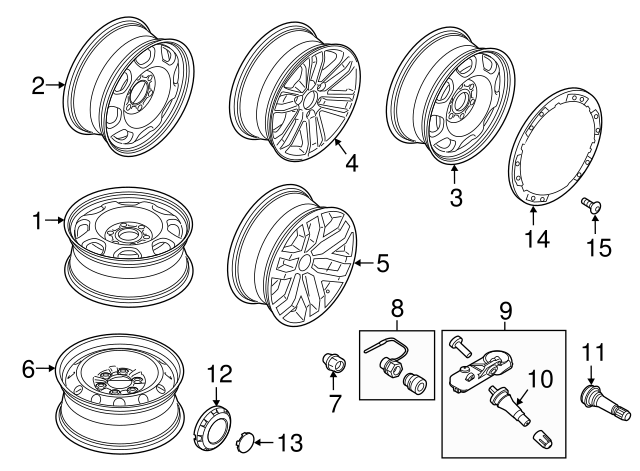 2
4
3
14
15
1
5
8
9
6
12
7
10
11
13