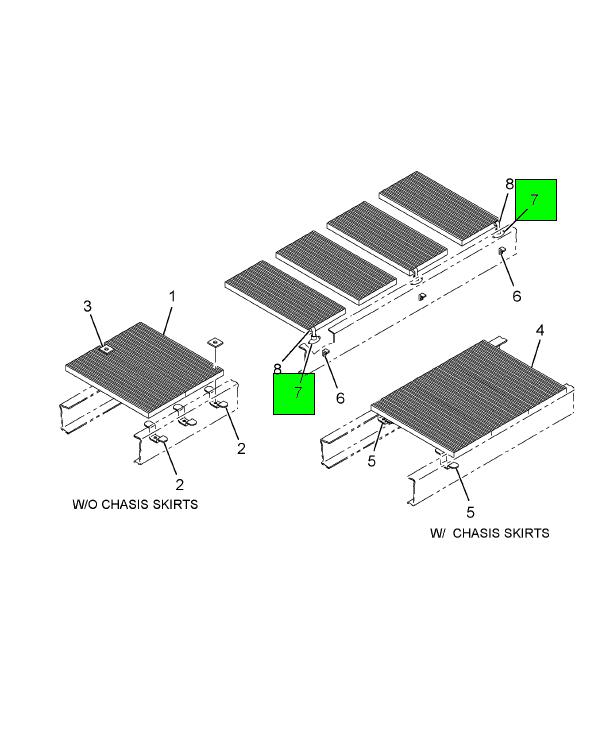 8
7
6
3
1
8
7
6
4
2
2
5
5
W/O CHASIS SKIRTS
W/ CHASIS SKIRTS