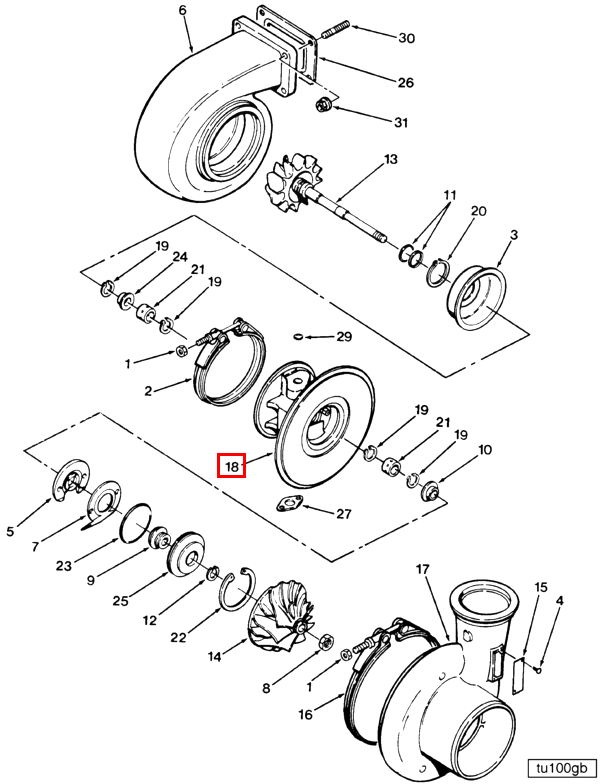 6
30
26
31
13
11
20
3
19
24
21
19
29
1
2
19
21
19
10
18
27
5
7
23
9
25
12
22
14
8
1
16
17
15
4
tu100gb