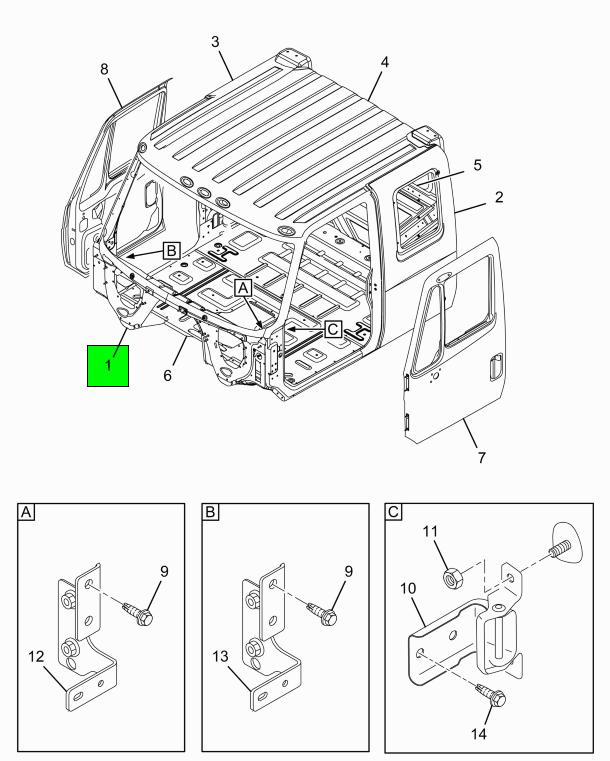 3
8
4
5
2
B
A
C
1
6
7

A
9
12

B
9
13

C
11
10
14