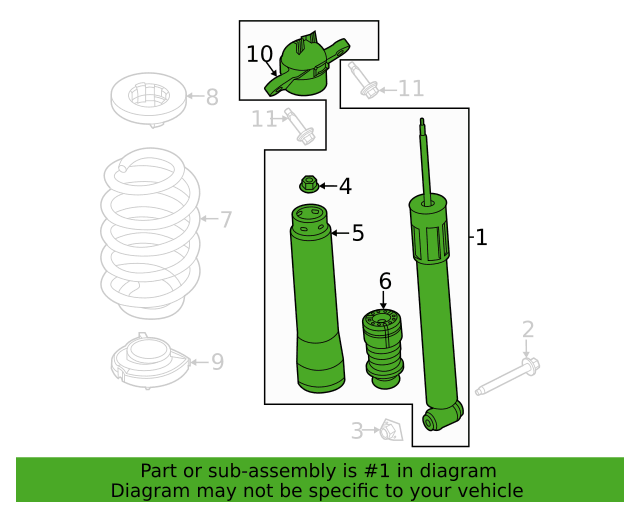 10
8
11
11
4
7
5
1
6
2
9
3

Part or sub-assembly is #1 in diagram
Diagram may not be specific to your vehicle