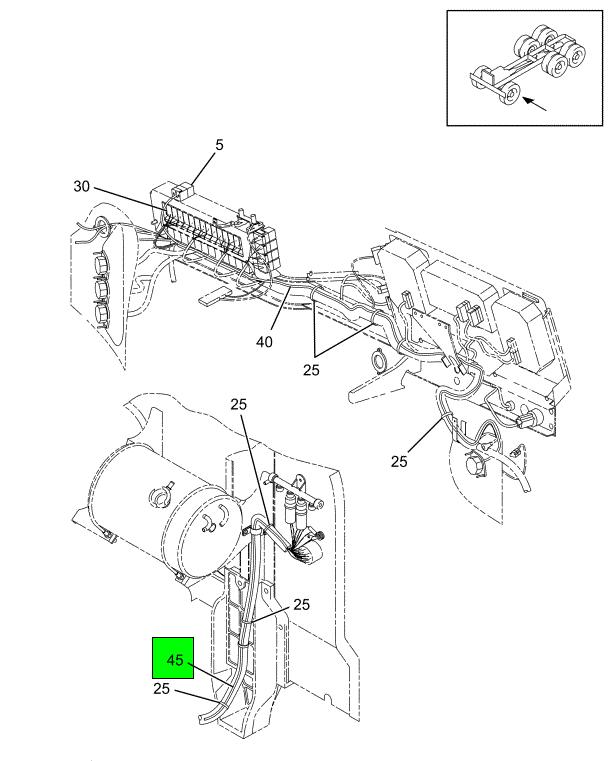 5
30
40
25
25
25
25
45
25