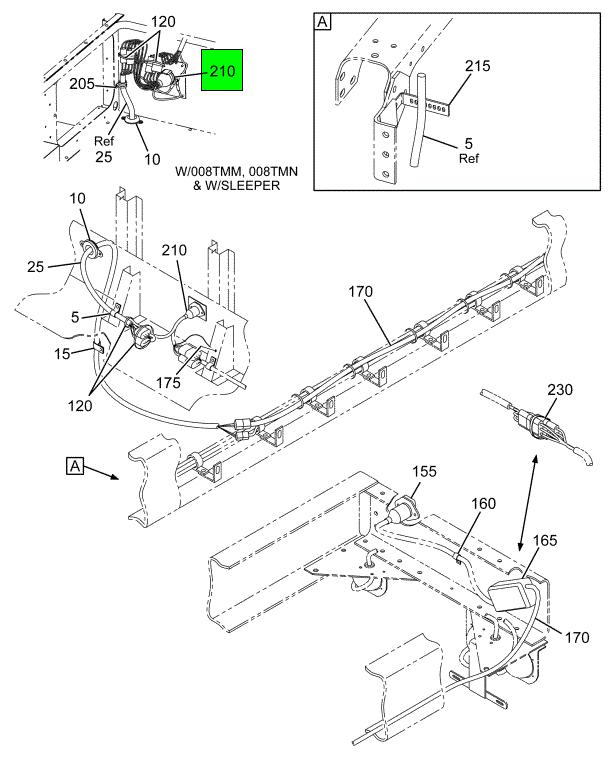 120
210
205
Ref
25
10
W/008TMM, 008TMN
& W/SLEEPER

A
215
5
Ref

10
25
210
5
15
175
120
170
230
A
155
160
165
170