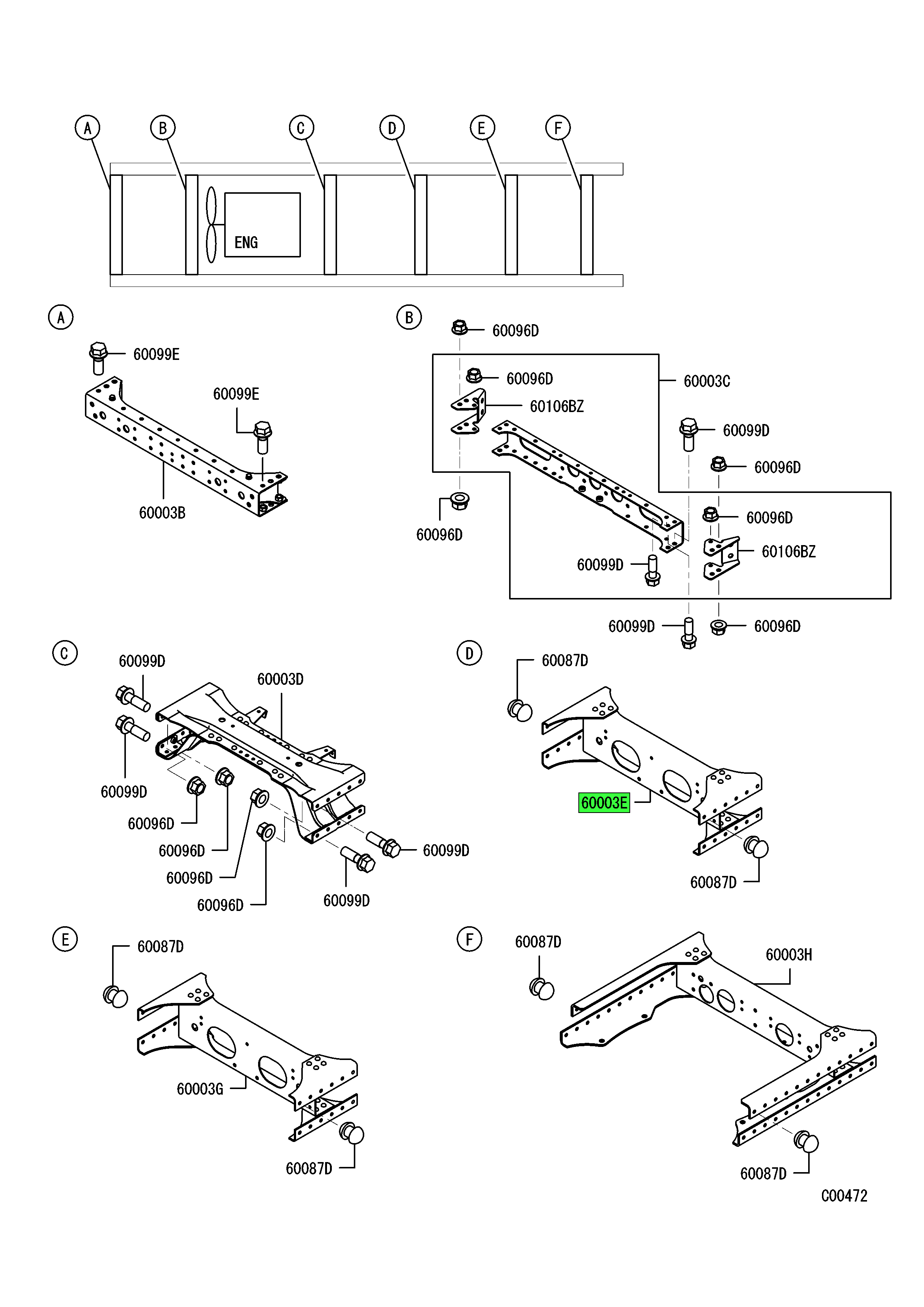 A B C D E F

ENG

A

60099E

60099E

60003B

B

60096D

60096D

60003C

60106BZ

60099D

60096D

60096D

60096D

60106BZ

60099D

60099D

60096D

C

60099D

60003D

60099D

60096D

60096D

60096D

60096D

60099D

60099D

D

60087D

60003E

60087D

E

60087D

60003G

60087D

F

60087D

60003H

60087D

C00472