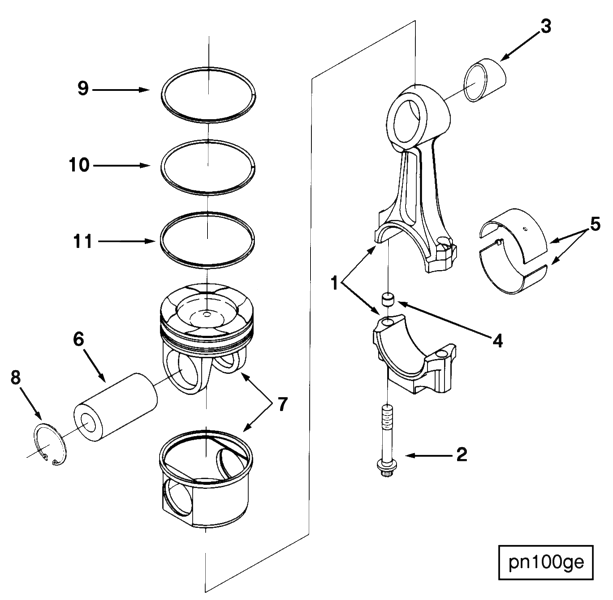 9
10
11
6
8
7
3
5
1
4
2
pn100ge