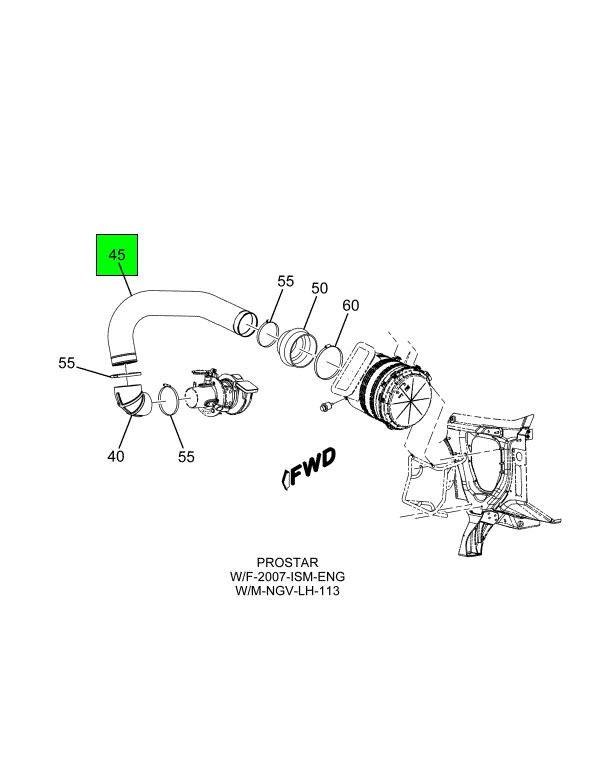 45

55

50

60

55

40

55

FWD

PROSTAR
W/F-2007-ISM-ENG
W/M-NGV-LH-113