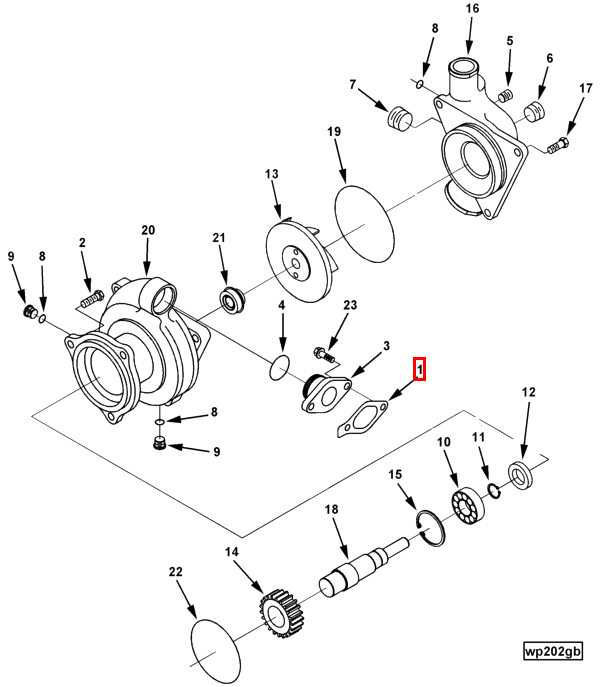 16
8
5
6
7
17
19
13
20
21
2
9
8
4
23
3
1
12
8
9
10
11
15
18
14
22
wp202gb