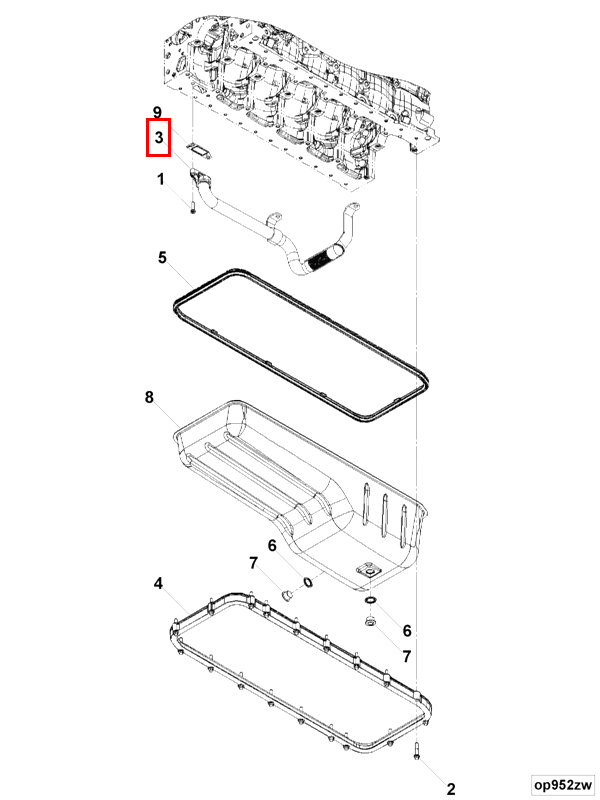 9
3
1
5
8
6
7
4
6
7
2
op952zw