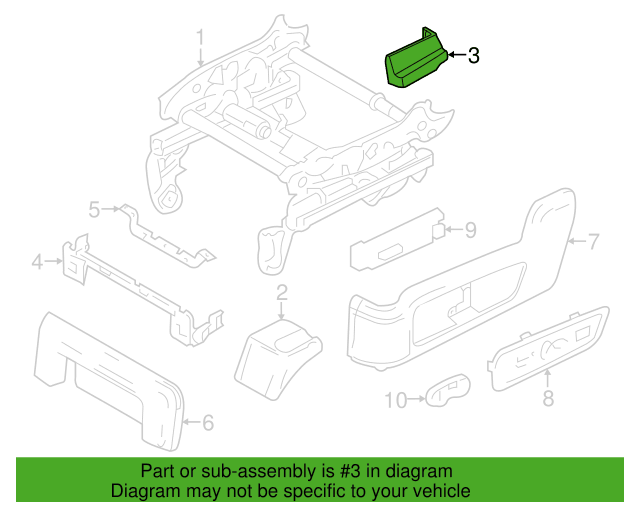 1
3
5
9
7
4
2
6
10
8

Part or sub-assembly is #3 in diagram
Diagram may not be specific to your vehicle