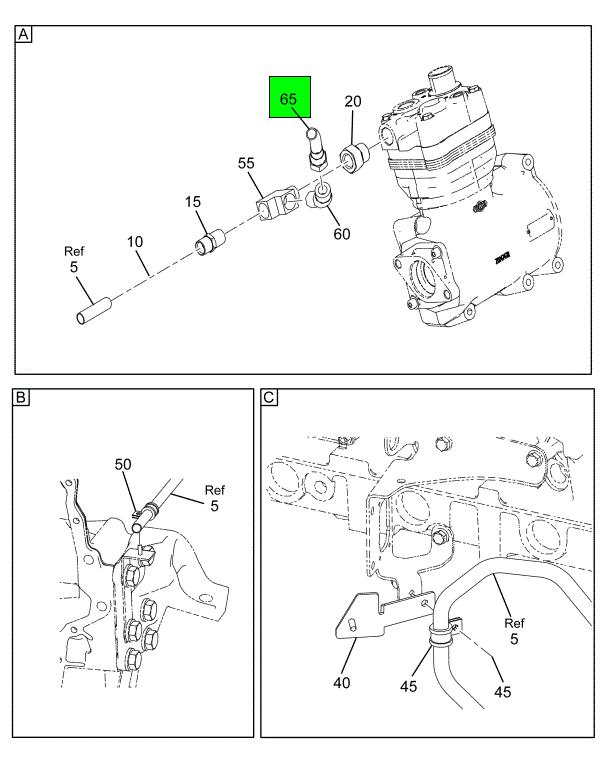 A

65

20

55

15

60

10

Ref
5

B

50

Ref
5

C

Ref
5

40

45

45