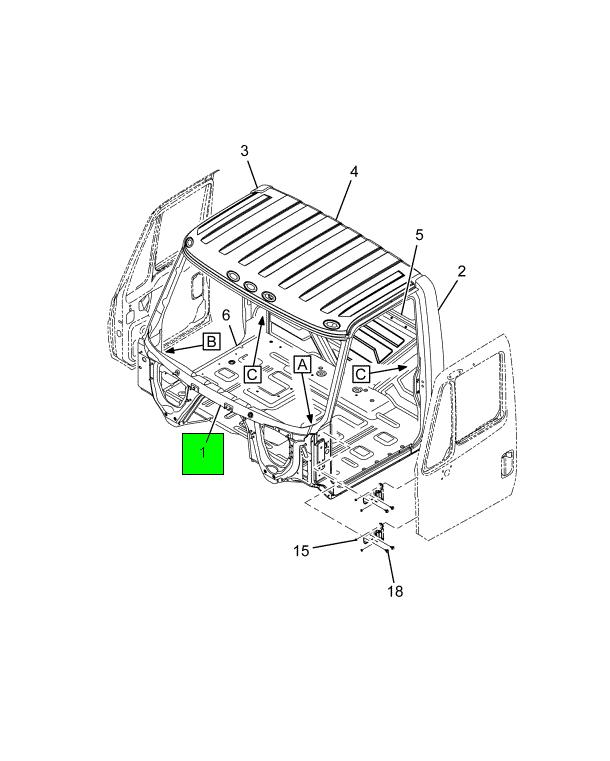 3
4
5
2
6
B
C
A
C
1
15
18