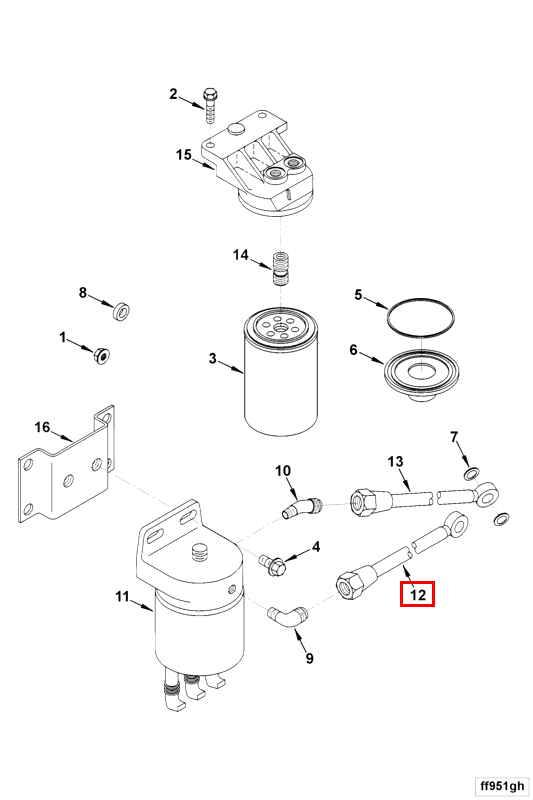 2
15
14
8
5
1
3
6
16
7
10
13
4
11
12
9
ff951gh