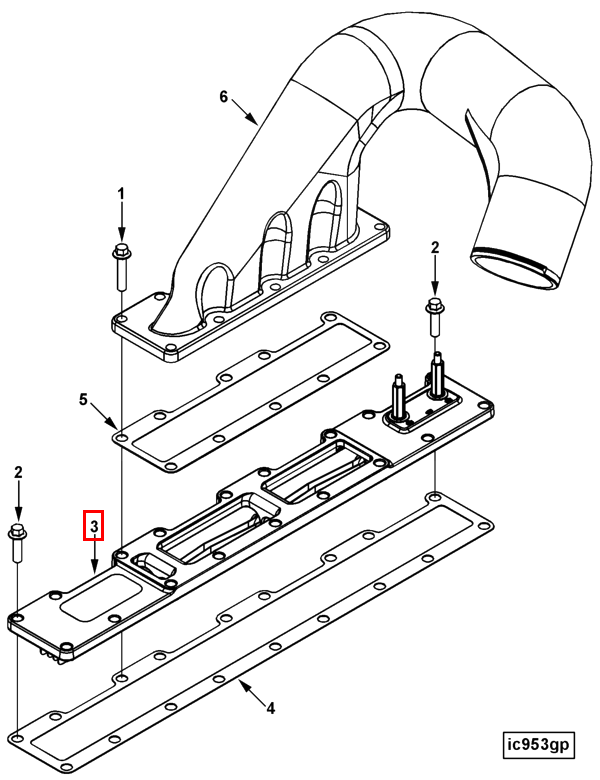 6

1

2

5

2

3

4

ic953gp