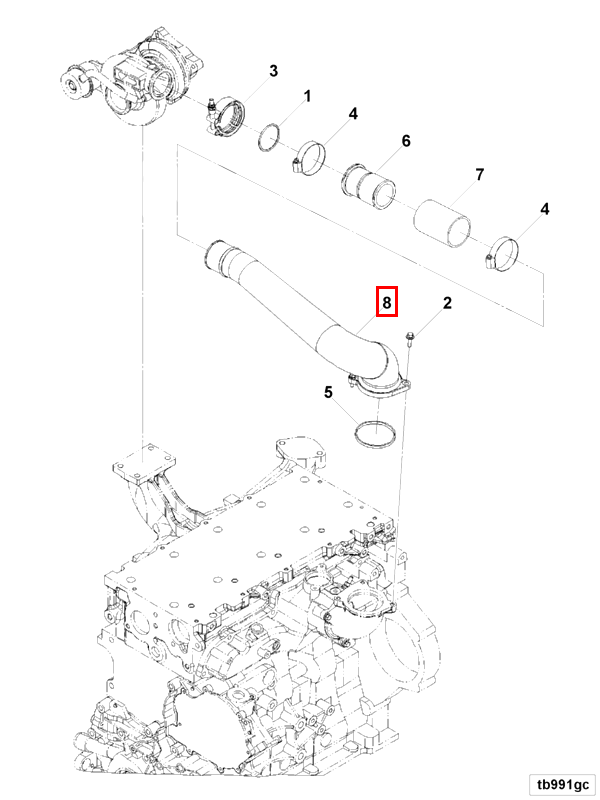 3
1
4
6
7
4
8
2
5
tb991gc